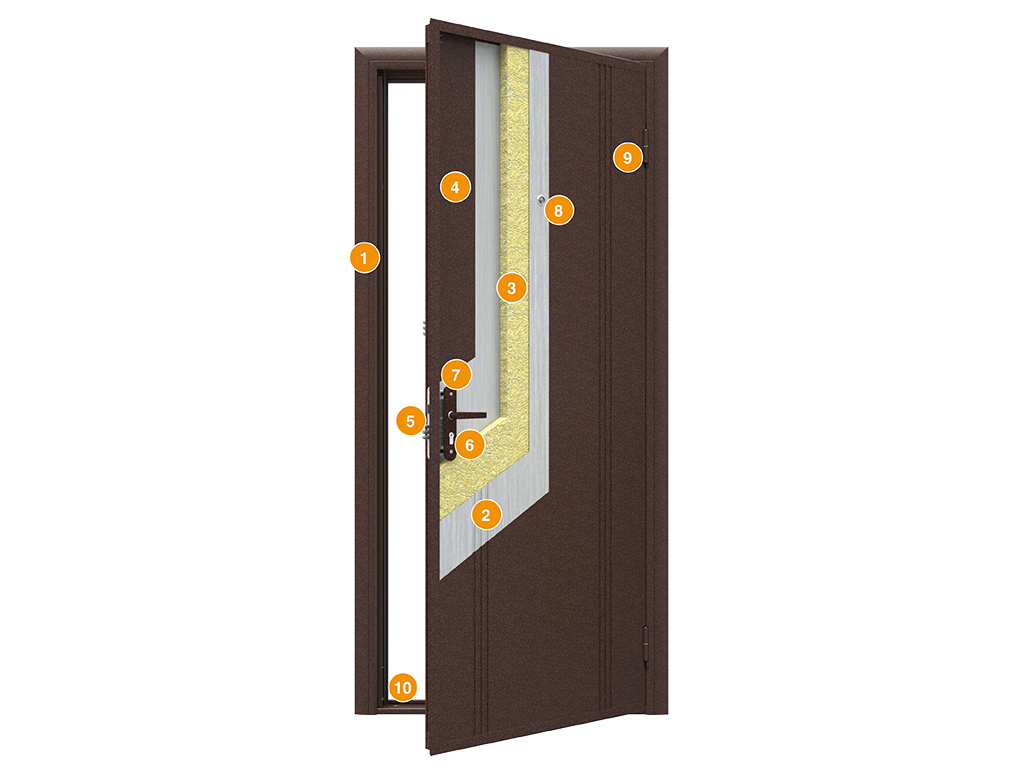 9
4
8
1
3
7
5
6
2
10